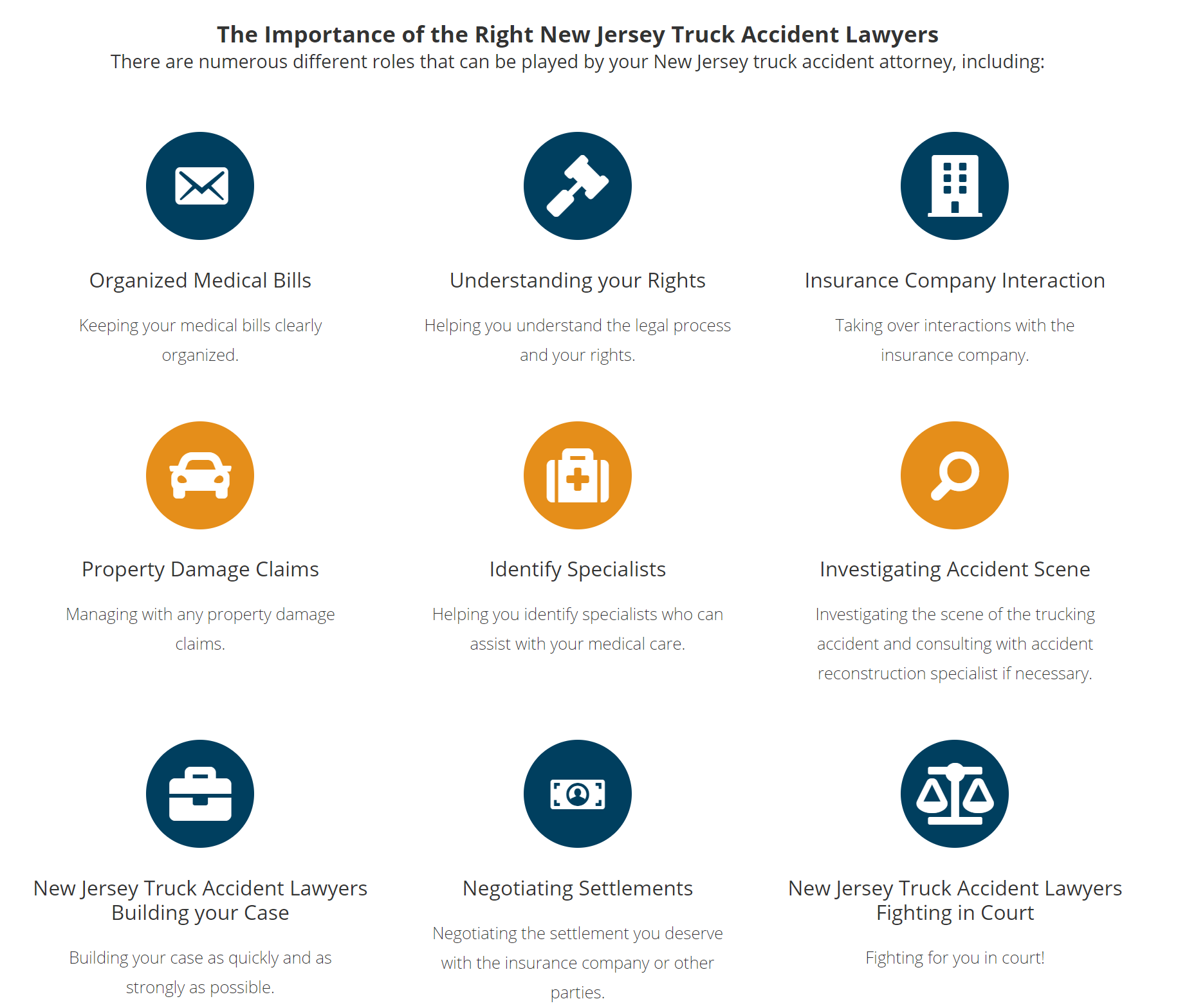 The Importance of the Right New Jersey Truck Accident Lawyers
There are numerous different roles that can be played by your New Jersey truck accident attorney, including:

Organized Medical Bills

Keeping your medical bills clearly organized.

Understanding your Rights

Helping you understand the legal process and your rights.

Insurance Company Interaction

Taking over interactions with the insurance company.

Property Damage Claims

Managing with any property damage claims.

Identify Specialists

Helping you identify specialists who can assist with your medical care.

Investigating Accident Scene

Investigating the scene of the trucking accident and consulting with accident reconstruction specialist if necessary.

New Jersey Truck Accident Lawyers Building your Case

Building your case as quickly and as strongly as possible.

Negotiating Settlements

Negotiating the settlement you deserve with the insurance company or other parties.

New Jersey Truck Accident Lawyers Fighting in Court

Fighting for you in court!